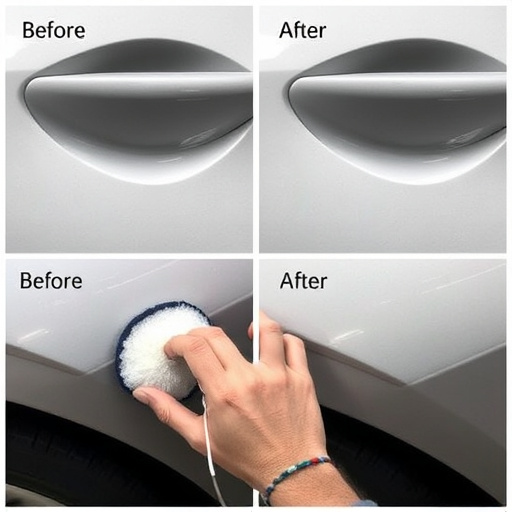 Before

After

Before

After