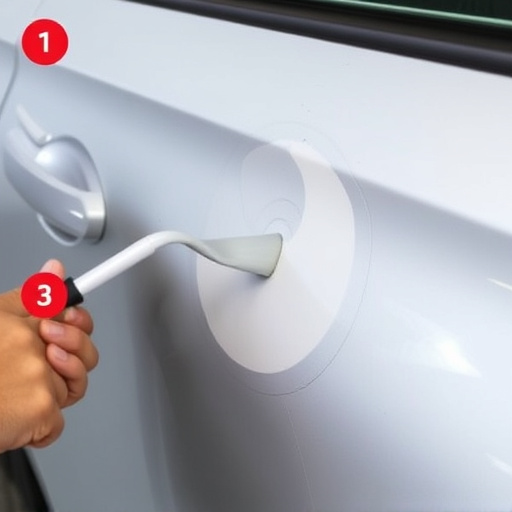 1

3