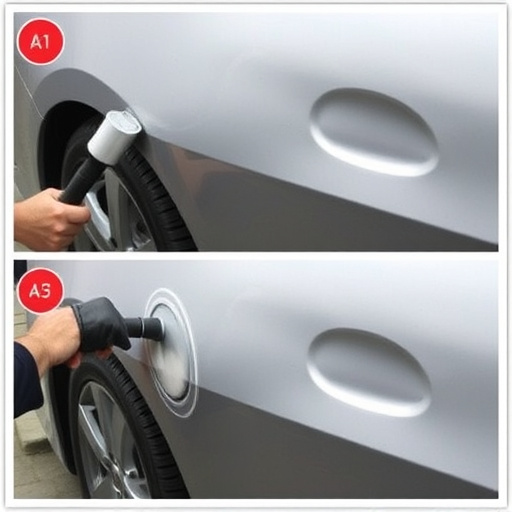 A1

A5