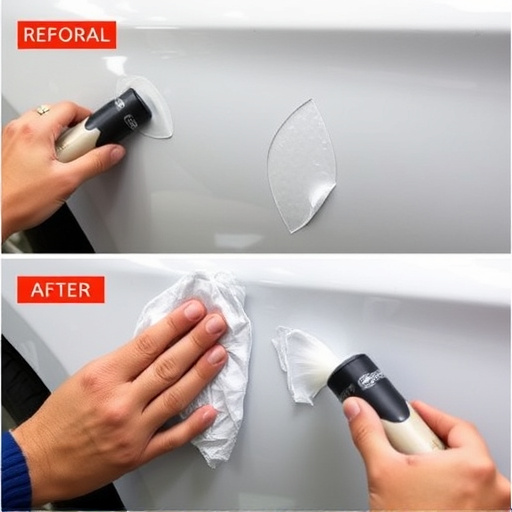 REFORAL

AFTER