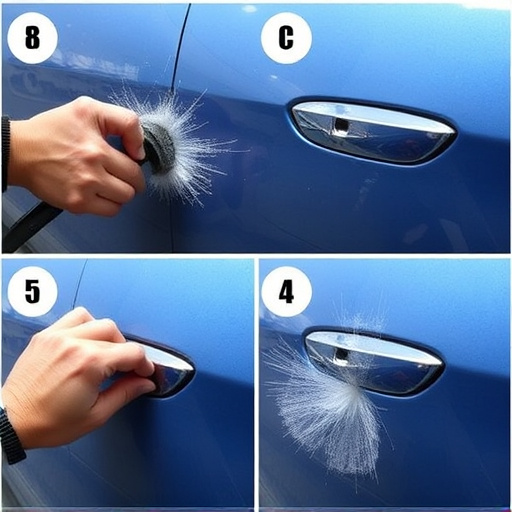 8

C

5

4